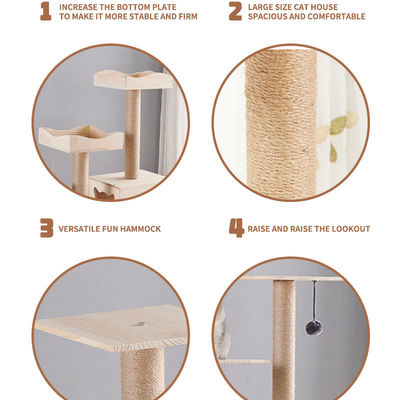 1 INCREASE THE BOTTOM PLATE TO MAKE IT MORE STABLE AND FIRM

2 LARGE SIZE CAT HOUSE SPACIOUS AND COMFORTABLE

3 VERSATILE FUN HAMMOCK

4 RAISE AND RAISE THE LOOKOUT