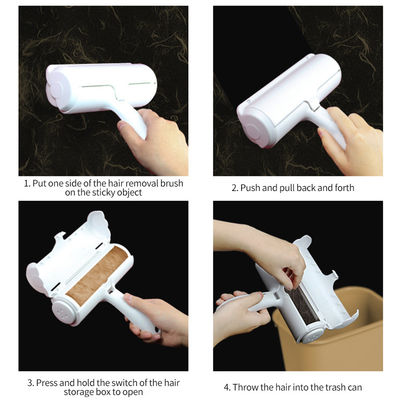 1. Put one side of the hair removal brush on the sticky object

2. Push and pull back and forth

3. Press and hold the switch of the hair storage box to open

4. Throw the hair into the trash can